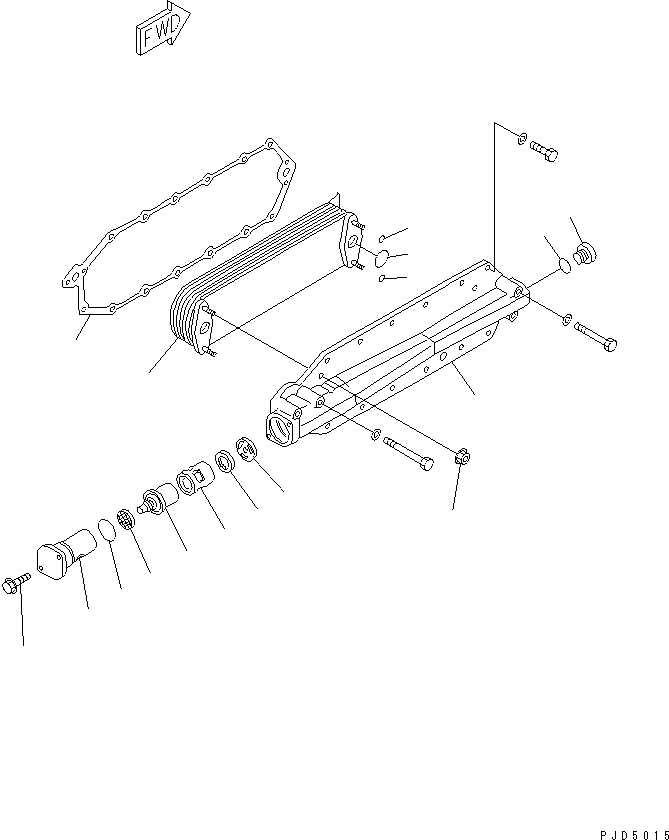 FWD

PJD5015