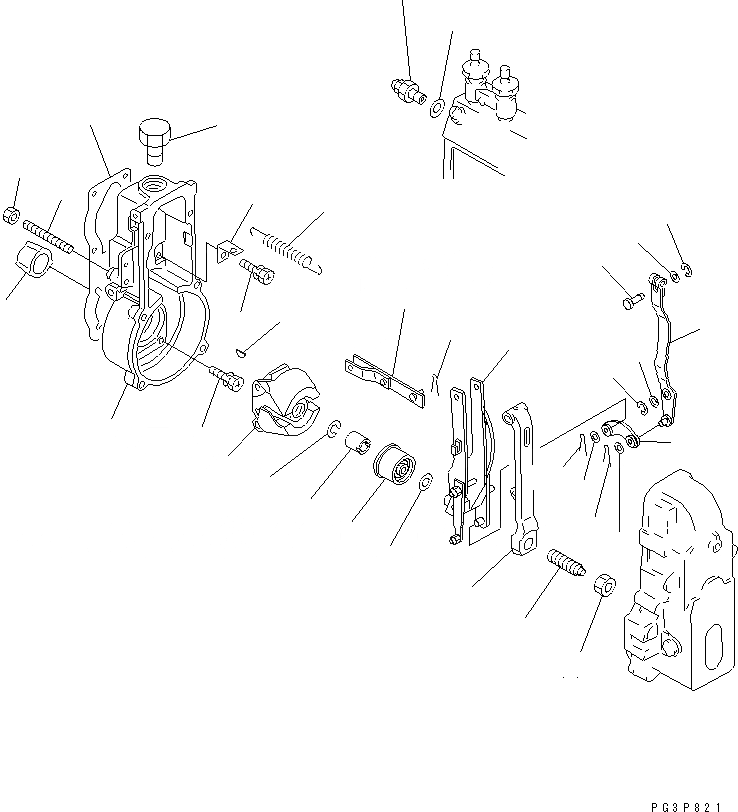 PG3P821