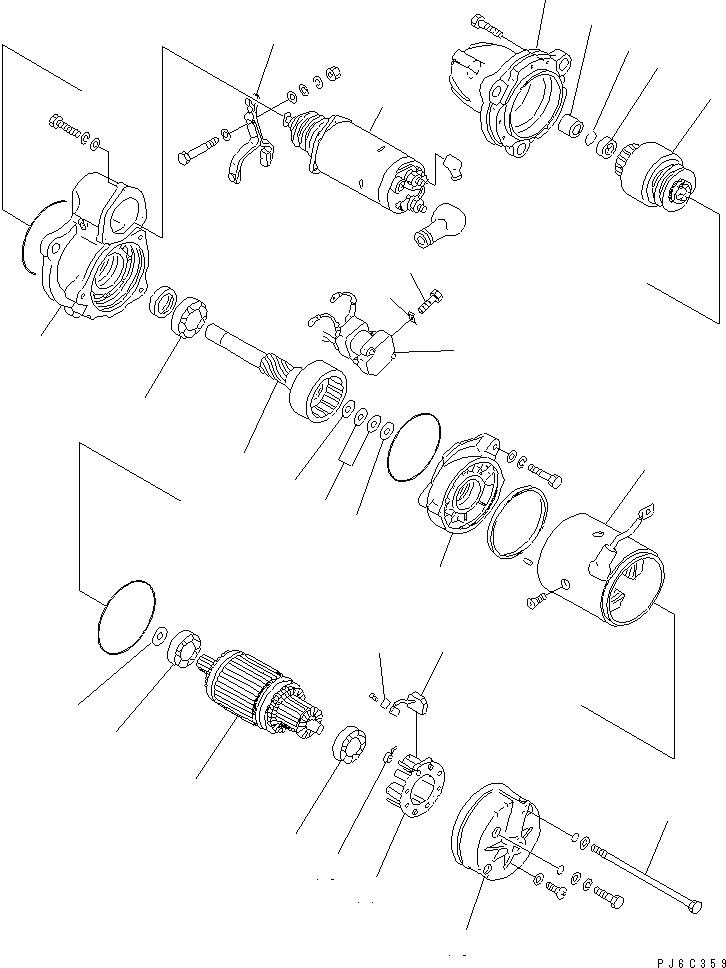 PJ6C359