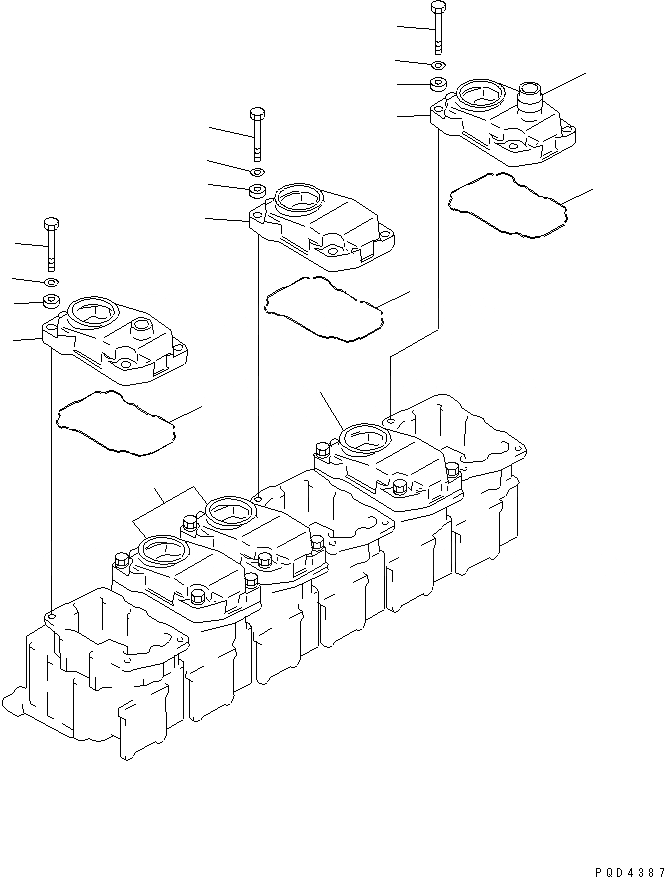 PQD4387