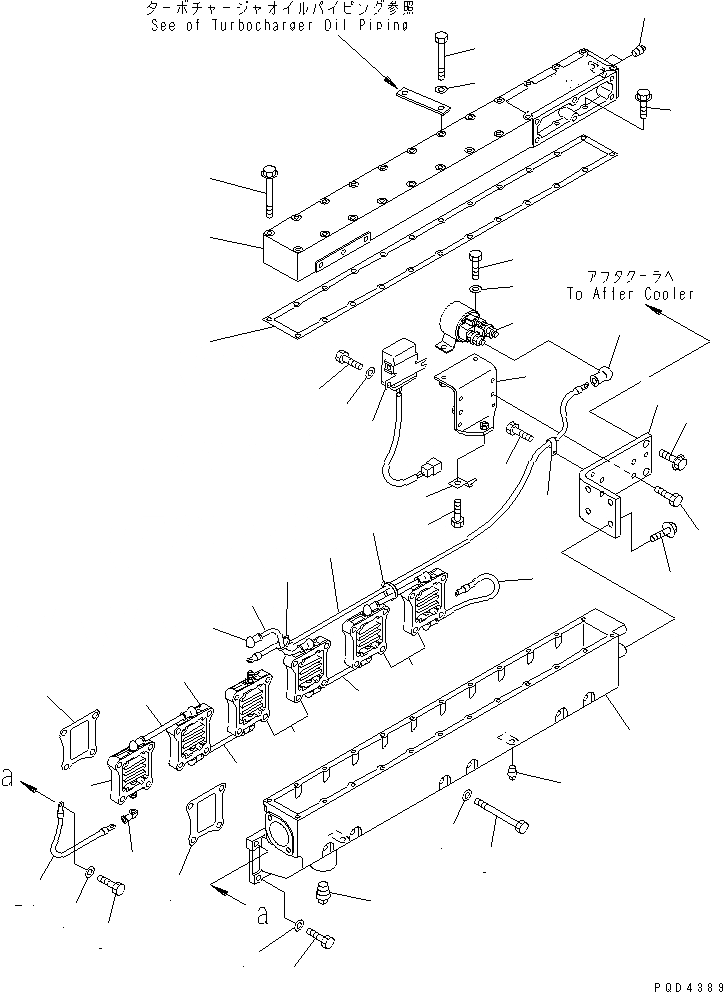 ターボチャージャオイルパイピング参照
See of Turbocharger Oil Piping

アフタクーラへ
To After Cooler

a

a

PQD4389