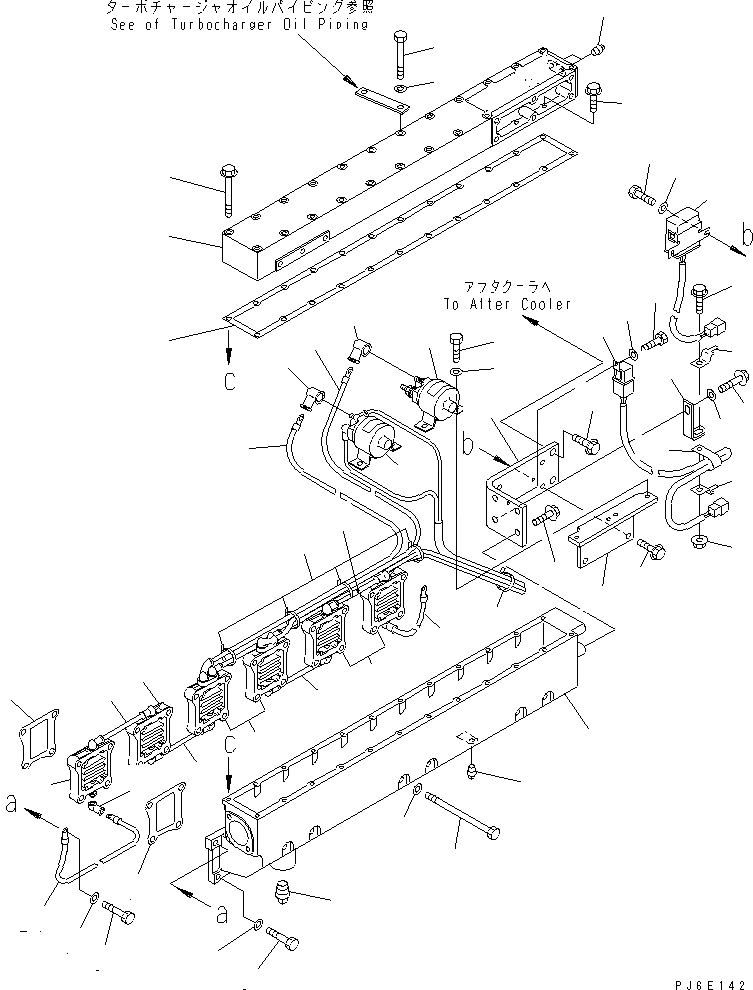 ターボチャージャオイルパイピング参照
See of Turbocharger Oil Piping

b

アフタクーラへ
To After Cooler

C

b

C

a

a

PJ6E142