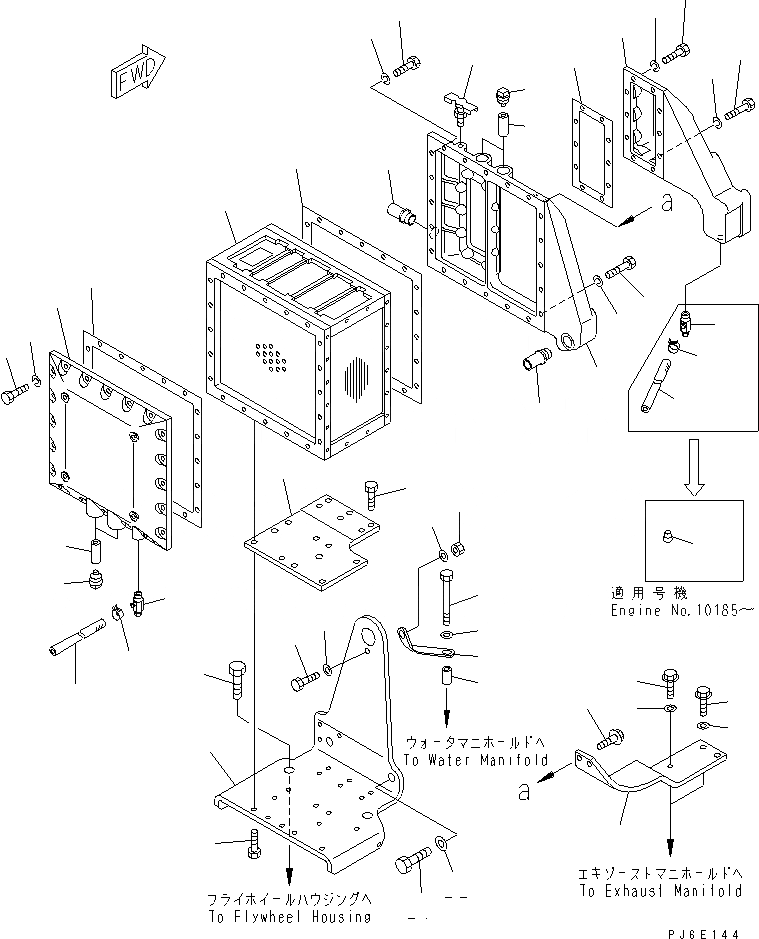 FWD

a

適用号機
Engine No.10185~

ウォータマニホールドへ
To Water Manifold

a

フライホイールハウジングへ
To Flywheel Housing

エキゾーストマニホールドへ
To Exhaust Manifold

PJ6E144