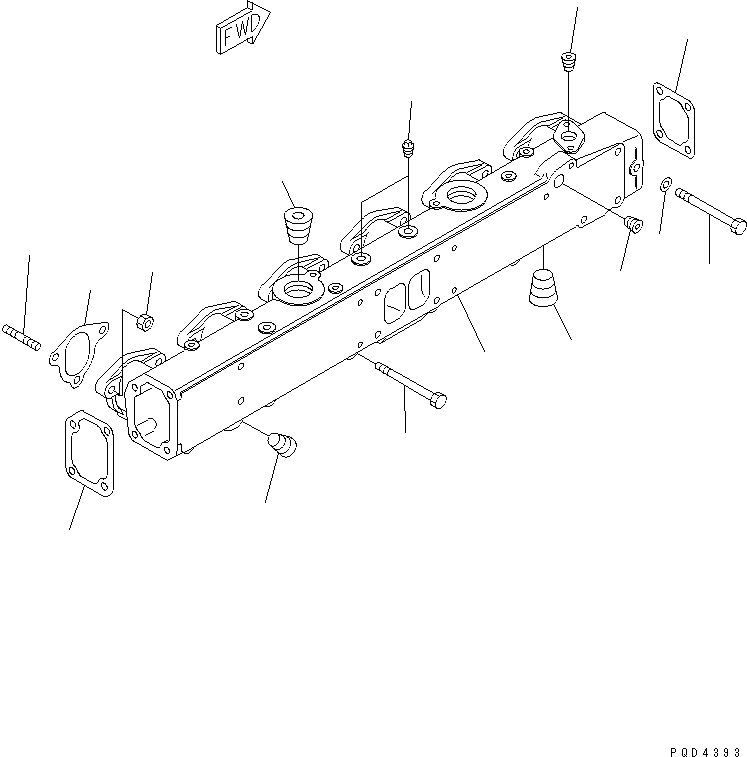 FWD

PQD4393