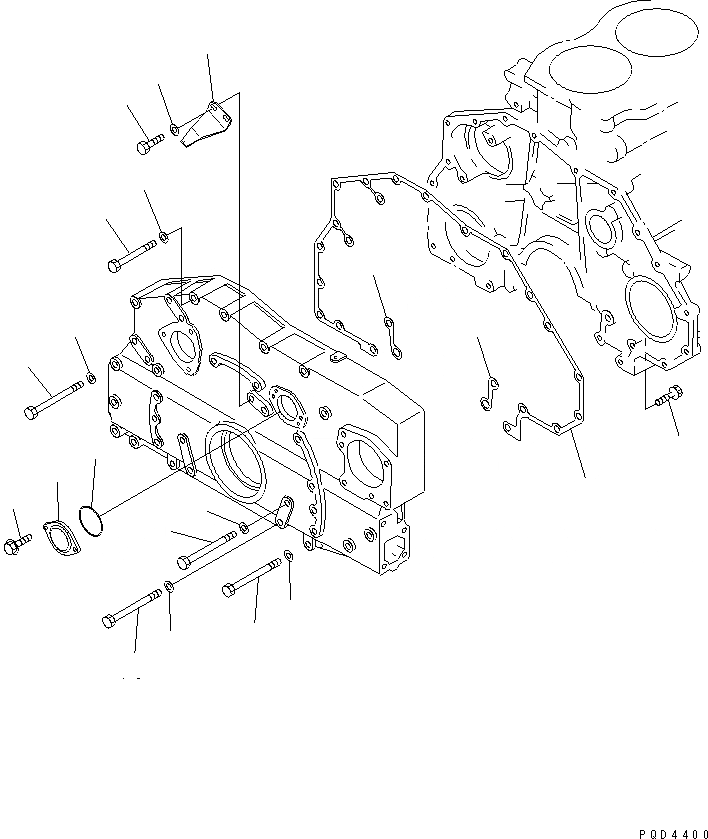 PQD4400