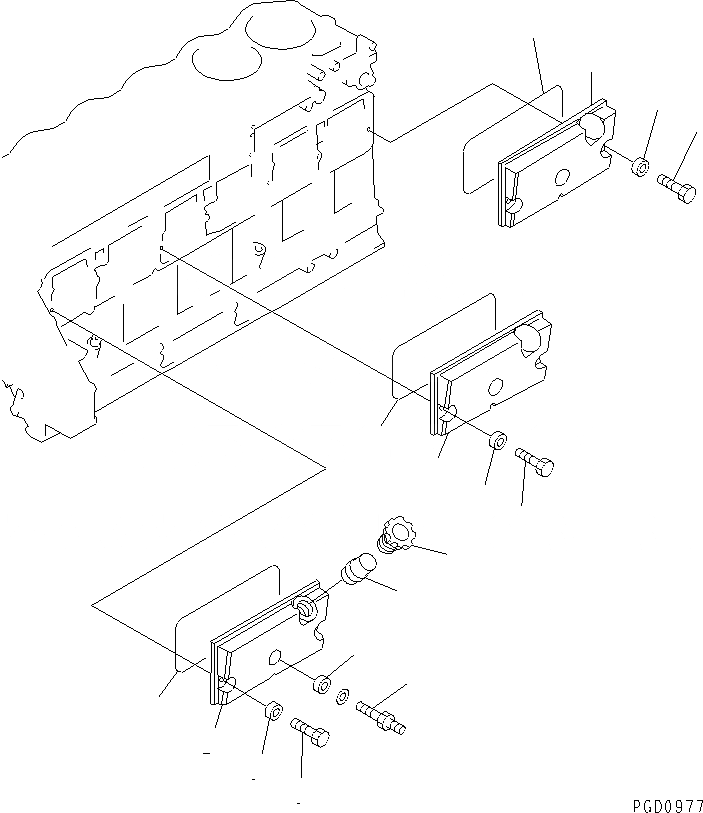 PGD0977