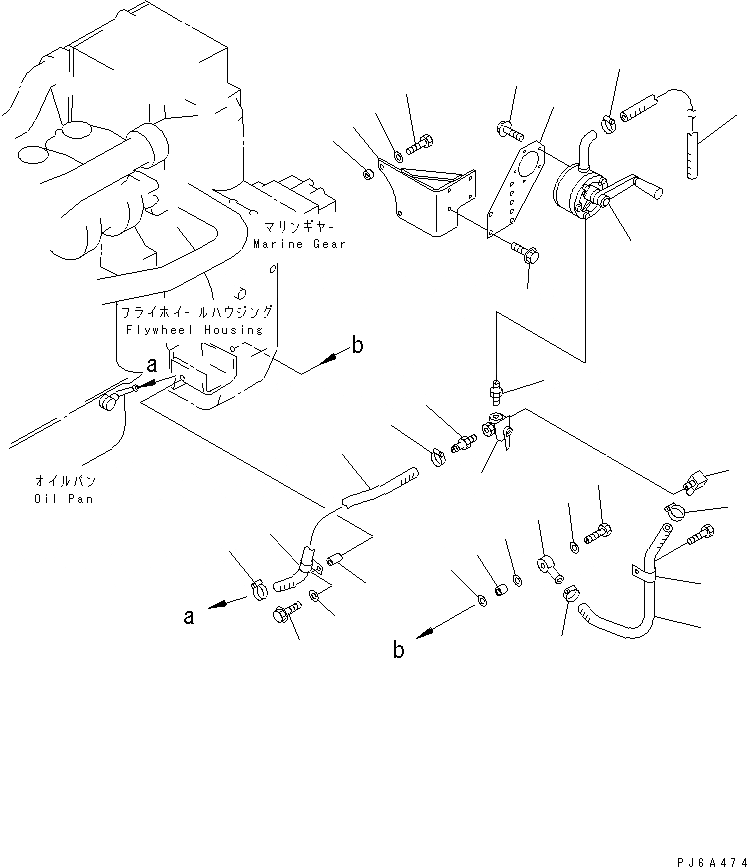 マリンギヤー
Marine Gear

フライホイールハウジング
Flywheel Housing

b

a

オイルパン
Oil Pan

a

b

PJ6A474