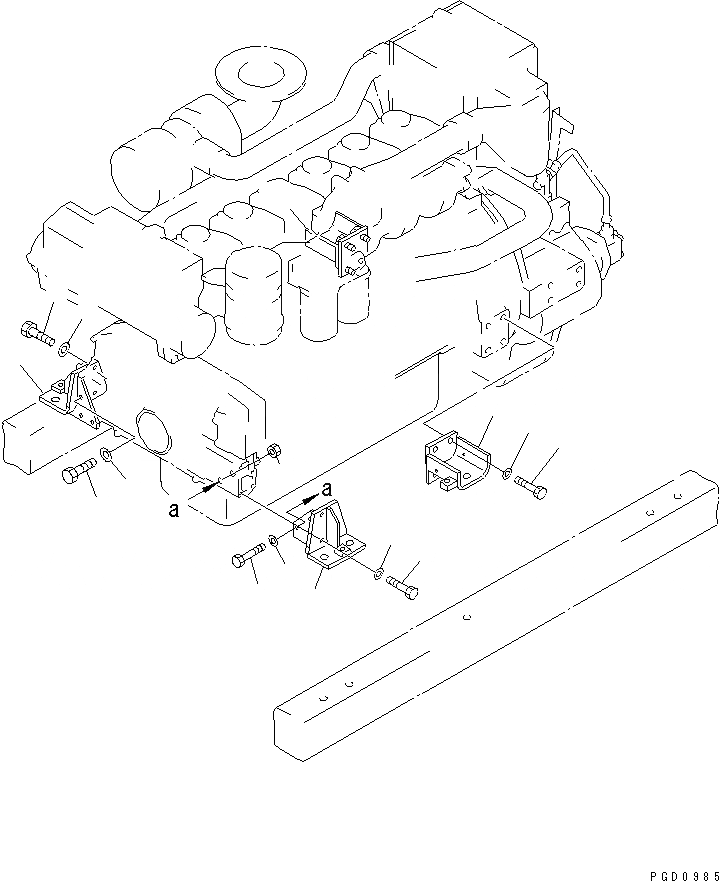 a
a
PGD0985