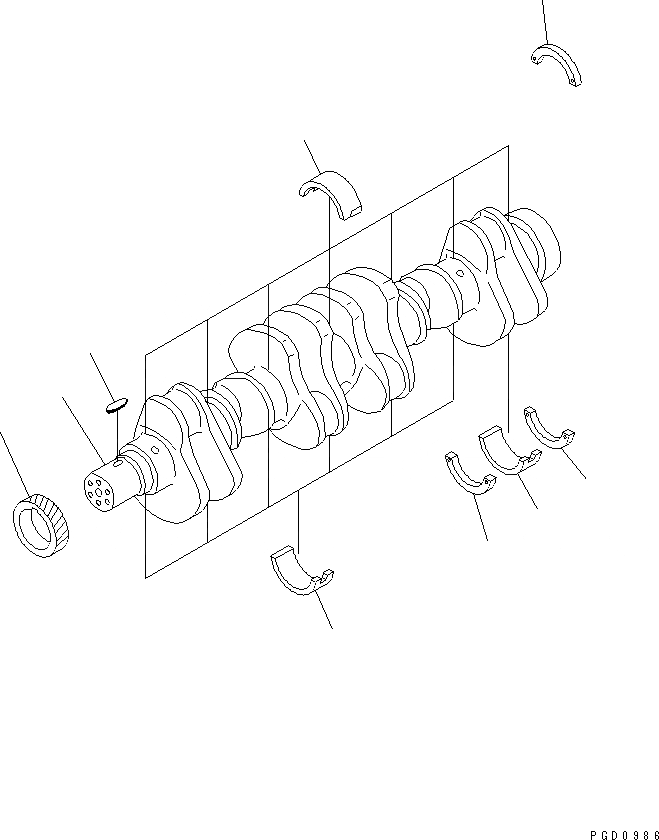 PGD0986