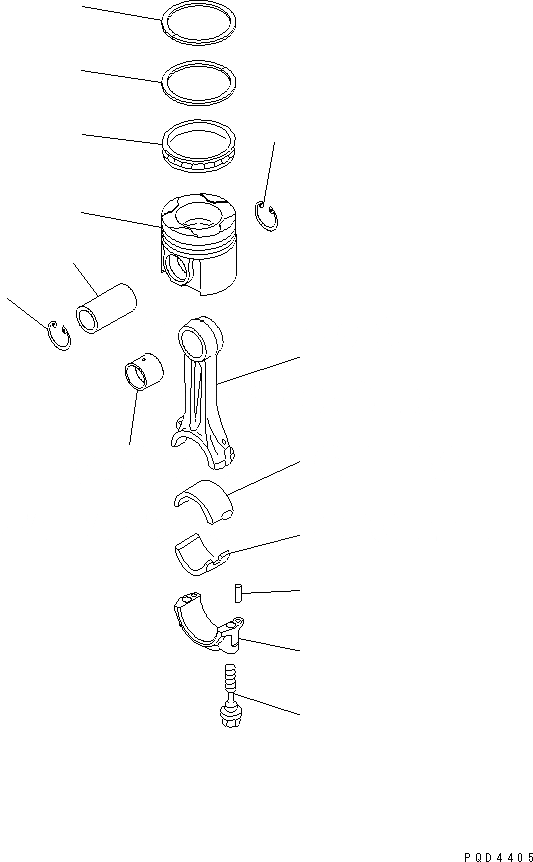 PQD4405