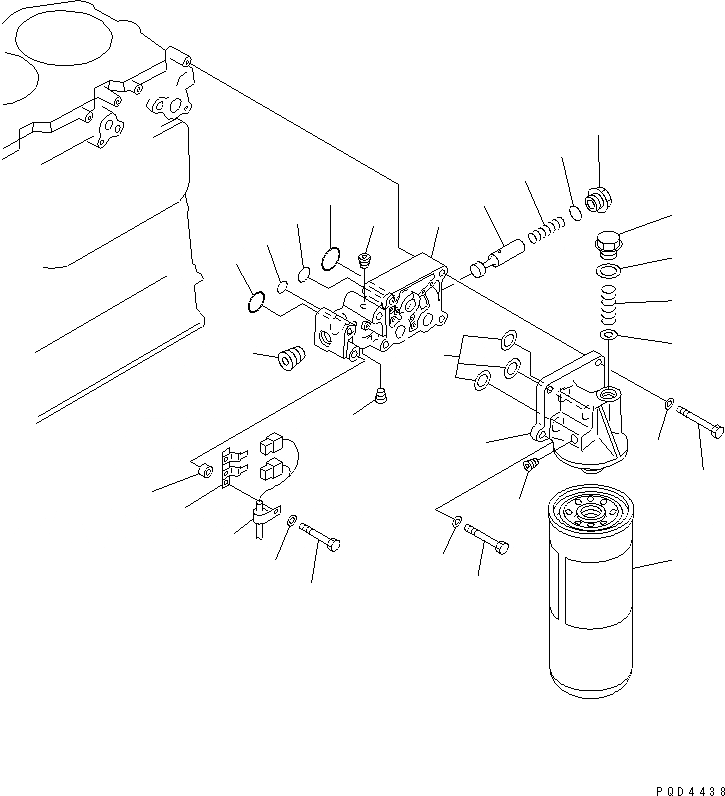 PQD4438