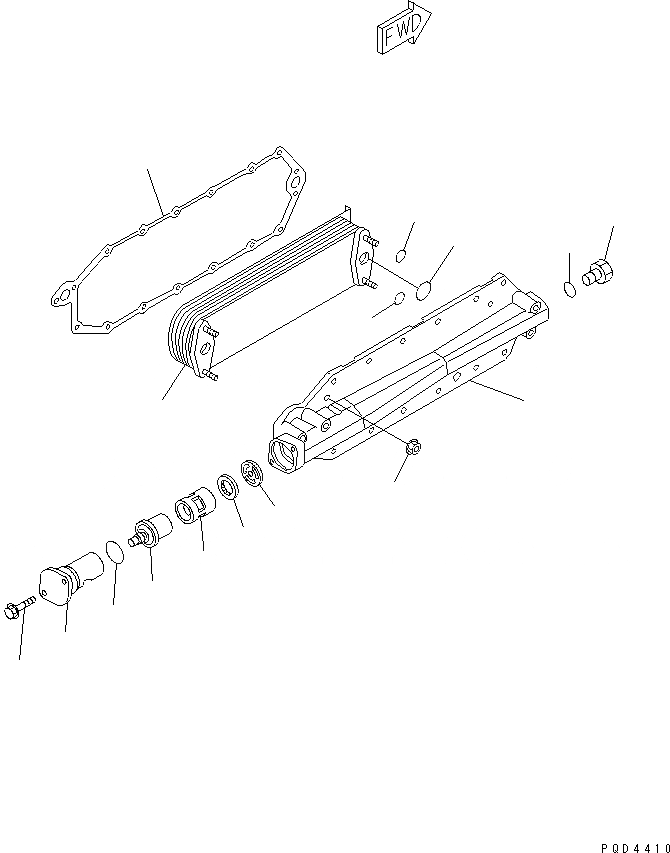 FWD

PQD4410