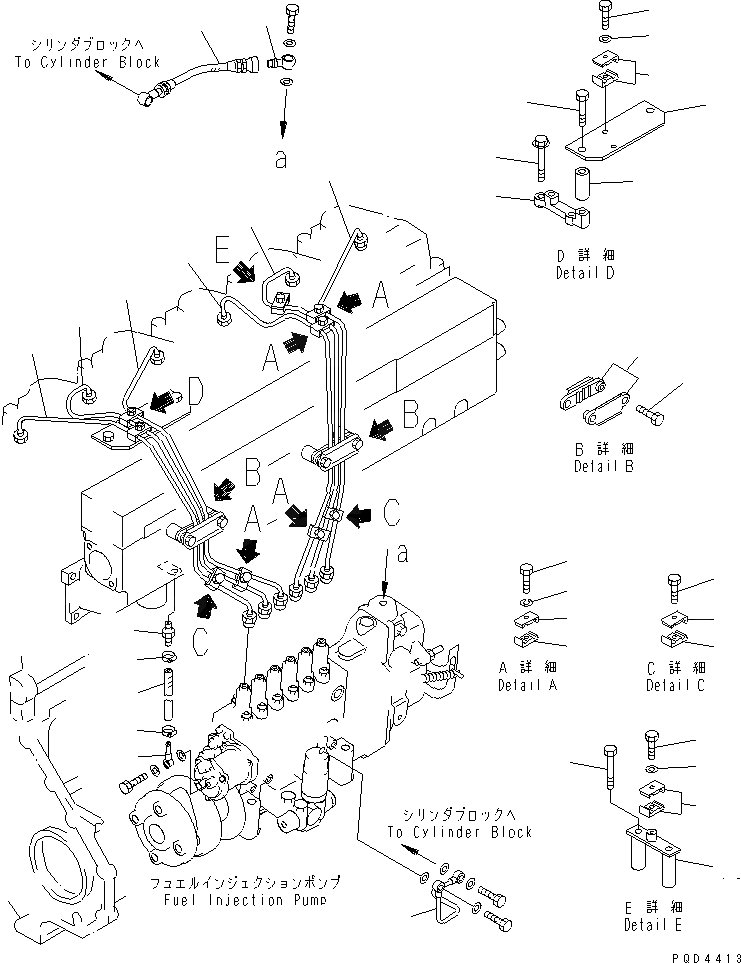 シリンダブロックへ
To Cylinder Block

a

D 詳 細
Detail D

E

A

A

D

B

B 詳 細
Detail B

B

A

C

A

a

C

A 詳 細
Detail A

C 詳 細
Detail C

シリンダブロックへ
To Cylinder Block

フュエルインジェクションポンプ
Fuel Injection Pump

E 詳 細
Detail E

PQD4413