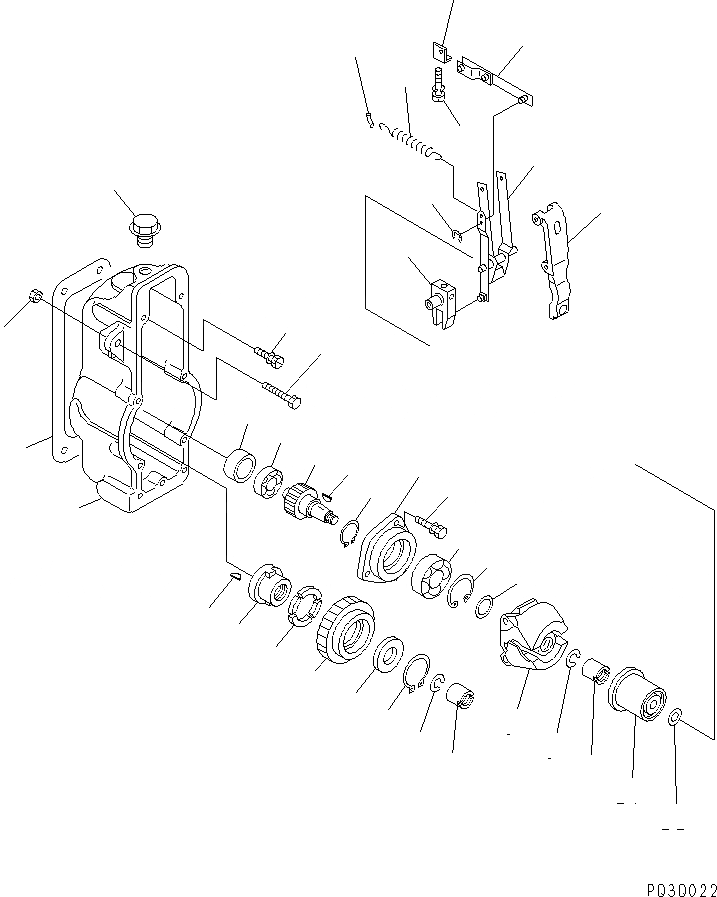 P030022