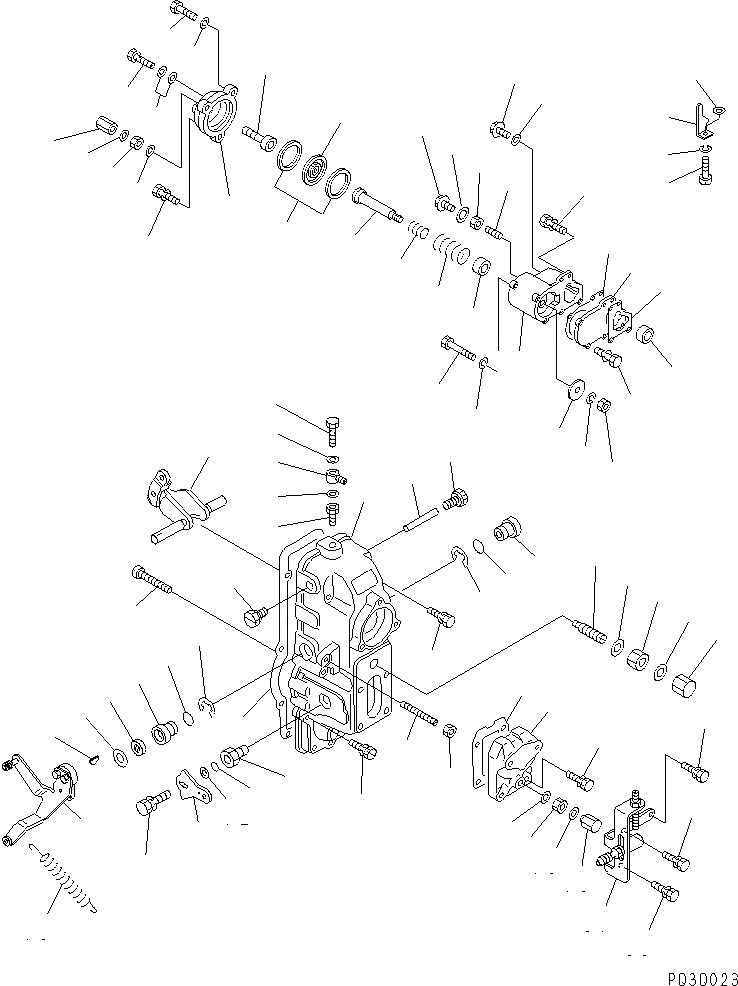 P030023