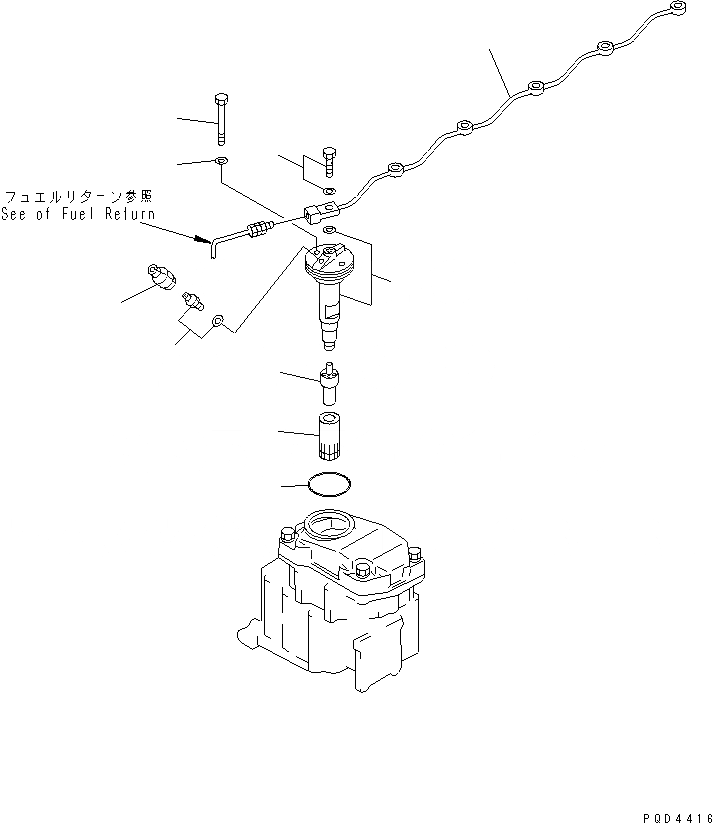 フュエルリターン参照
See of Fuel Return

PQD4416