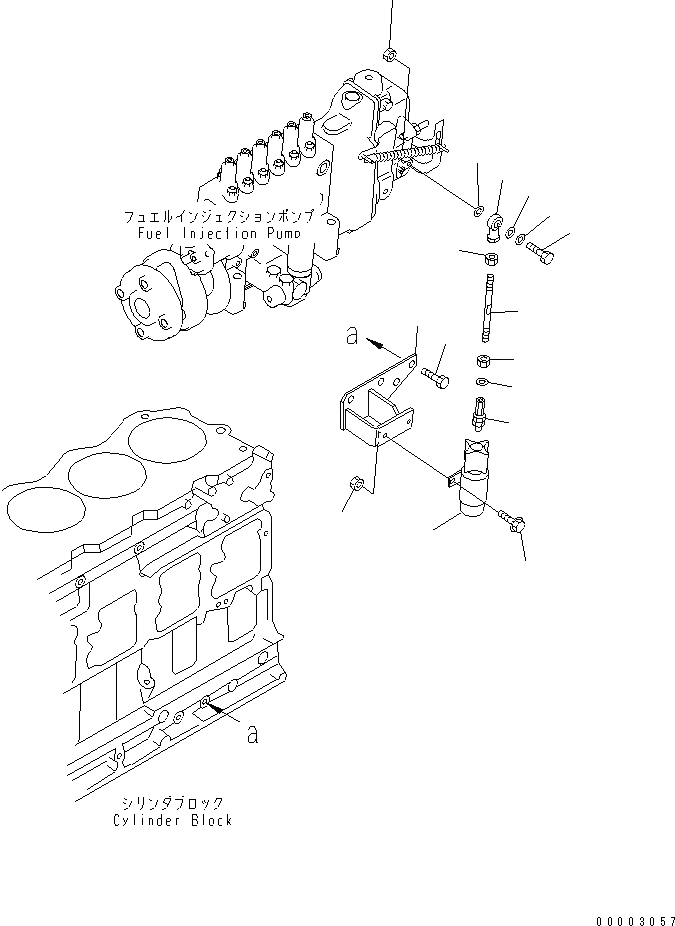 フュエルインジェクションポンプ
Fuel Injection Pump

a

a

シリンダブロック
Cylinder Block

00003057