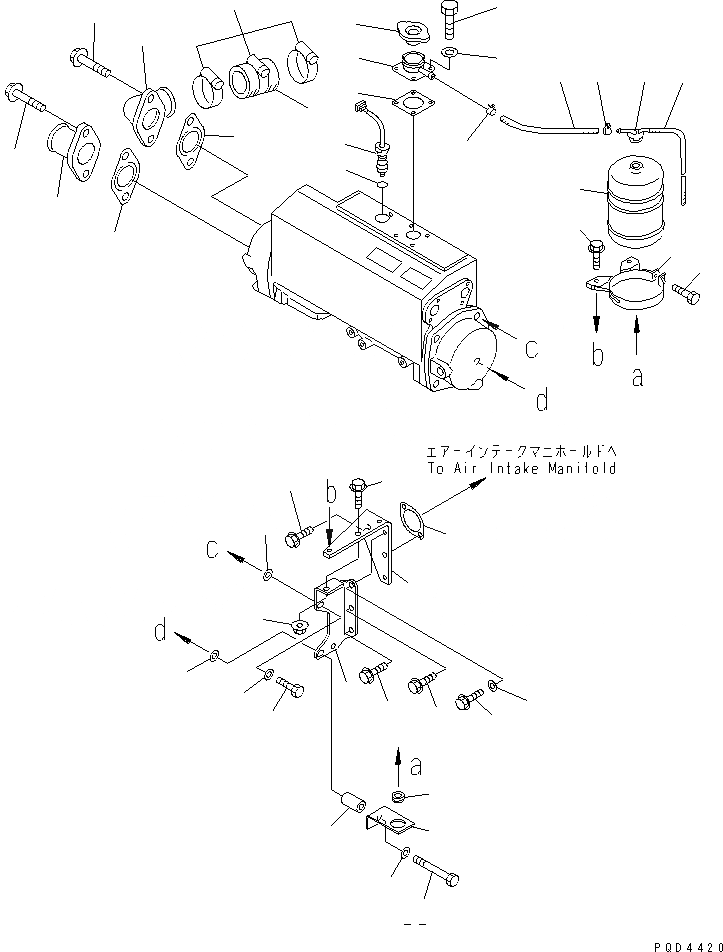 c
d
b
a
エアーインテークマニホールドへ
To Air Intake Manifold
b
c
d
a
P0D4420