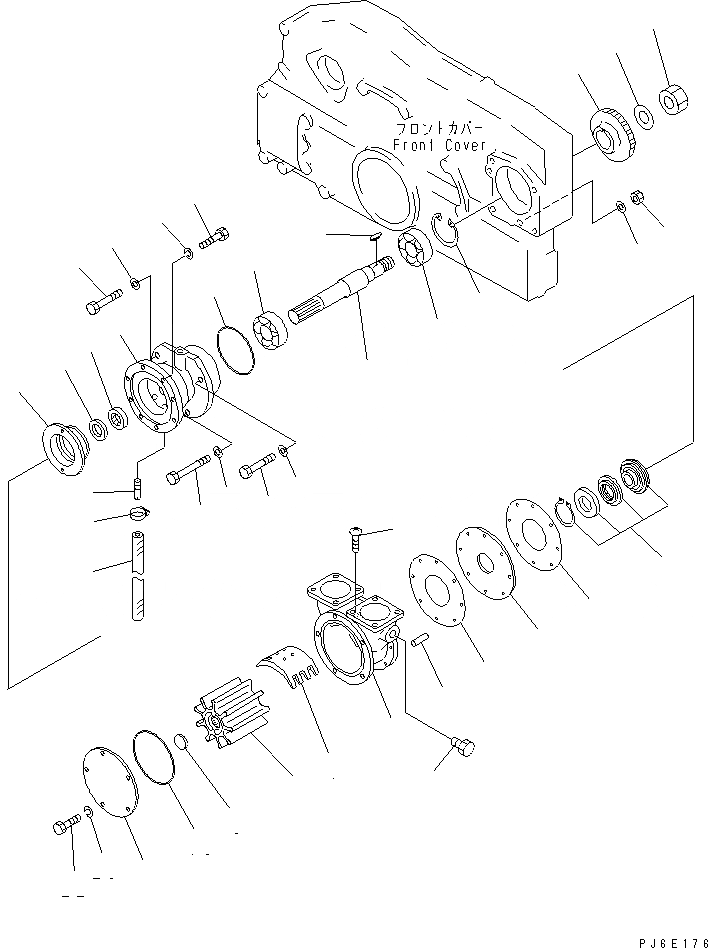 フロントカバー
Front Cover

PJ6E176