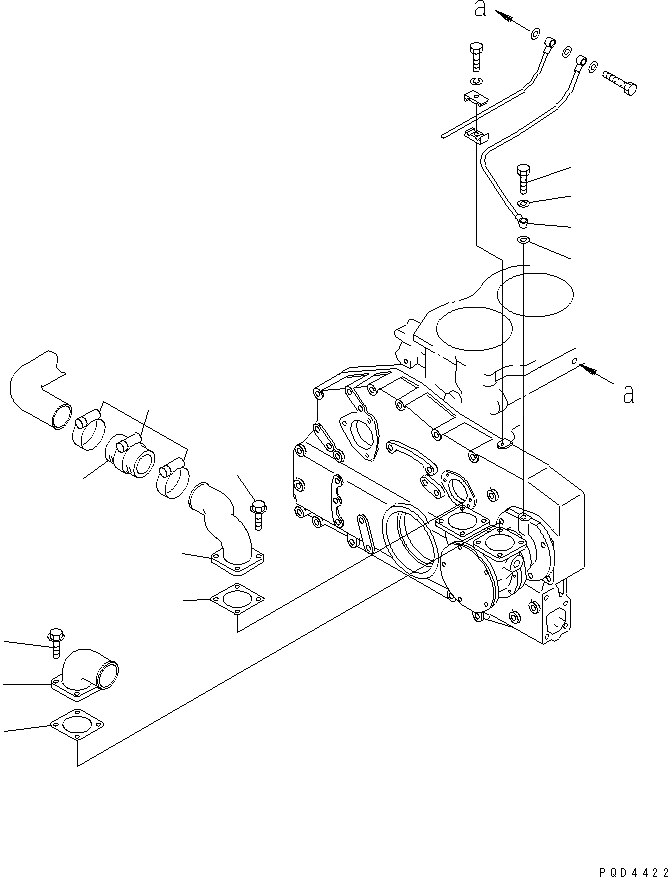 a
a
PQD4422