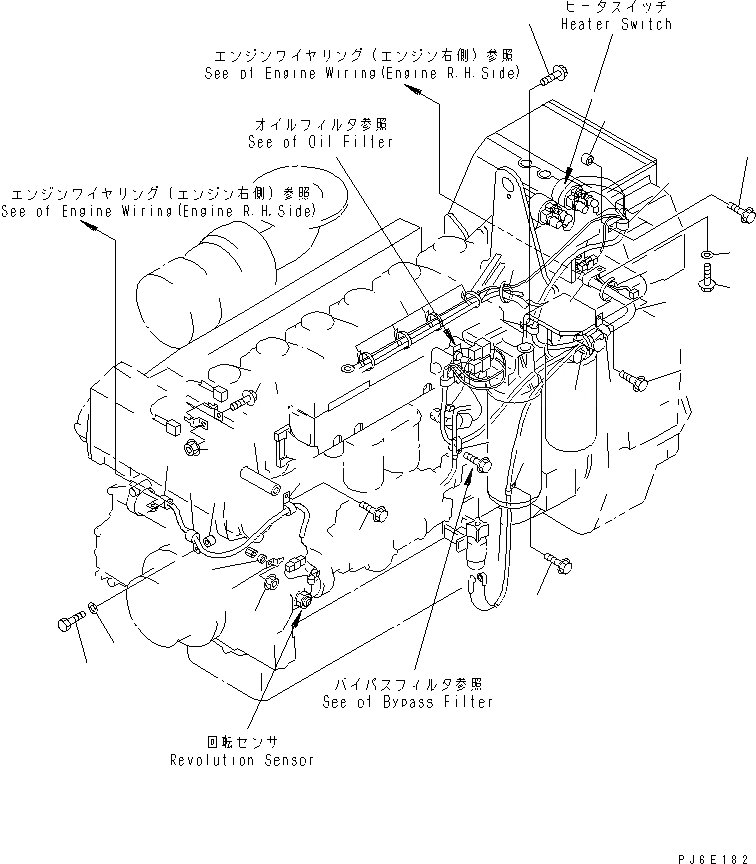 ヒータスイッチ
Heater Switch

エンジンワイヤリング（エンジン右側）参照
See of Engine Wiring(Engine R.H.Side)

オイルフィルタ参照
See of Oil Filter

エンジンワイヤリング（エンジン右側）参照
See of Engine Wiring(Engine R.H.Side)

バイパスフィルタ参照
See of Bypass Filter

回転センサ
Revolution Sensor

PJ6E182