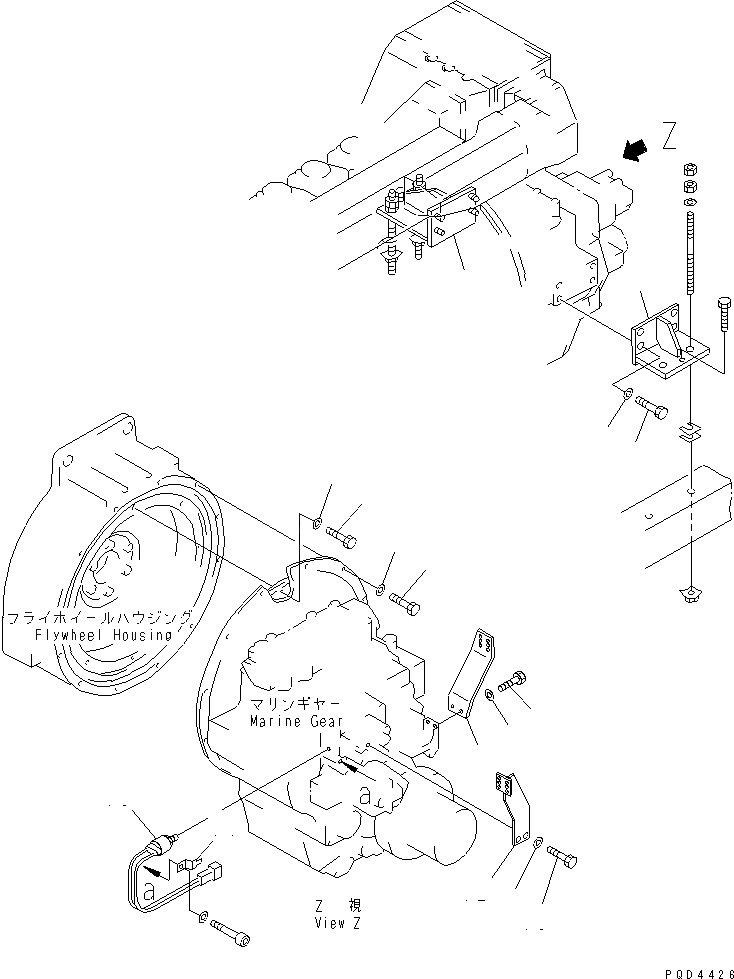 Z

フライホイールハウジング
Flywheel Housing

マリンギヤー
Marine Gear

a

a

Z 視
View Z

PQD4426