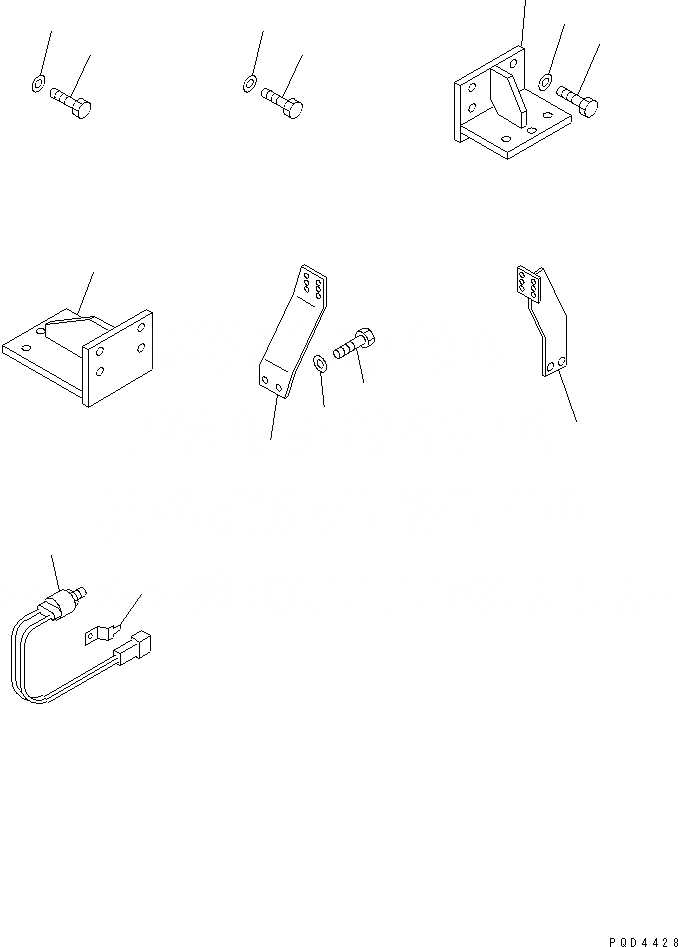 PQD4428