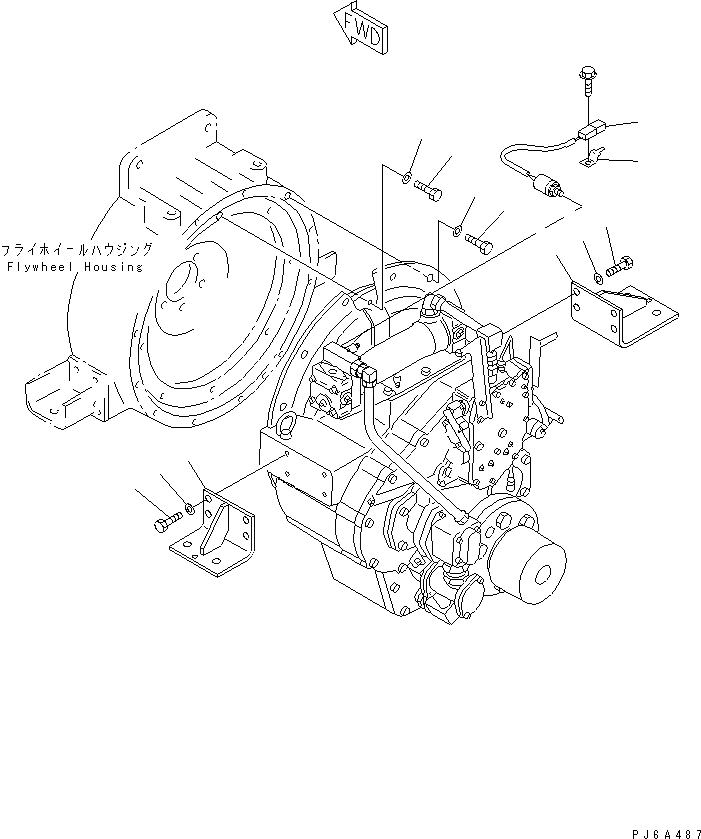 FWD

フライホイールハウジング
Flywheel Housing

PJ6A487