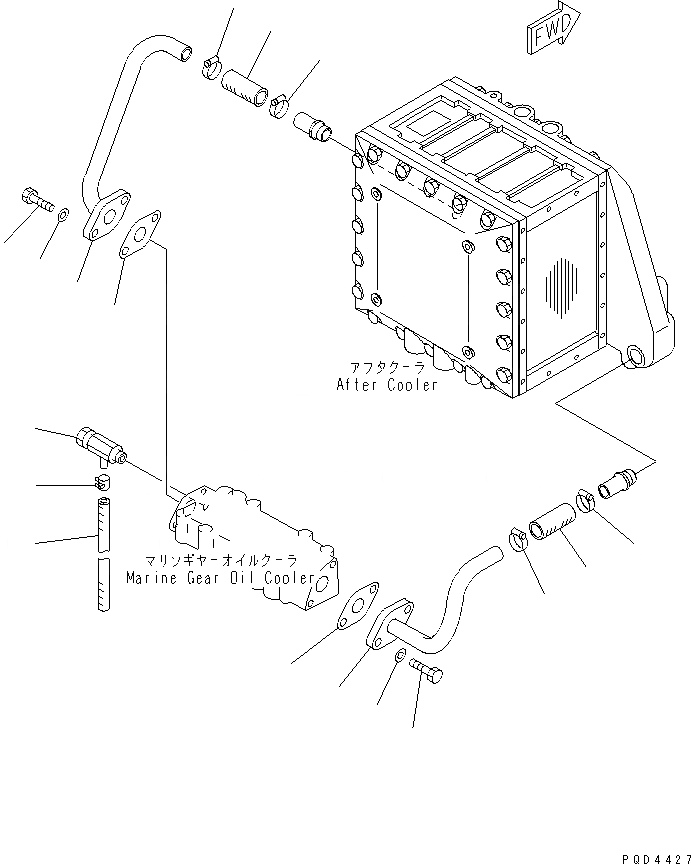 FWD

アフタクーラ
After Cooler

マリンギヤーオイルクーラ
Marine Gear Oil Cooler

PQD4427