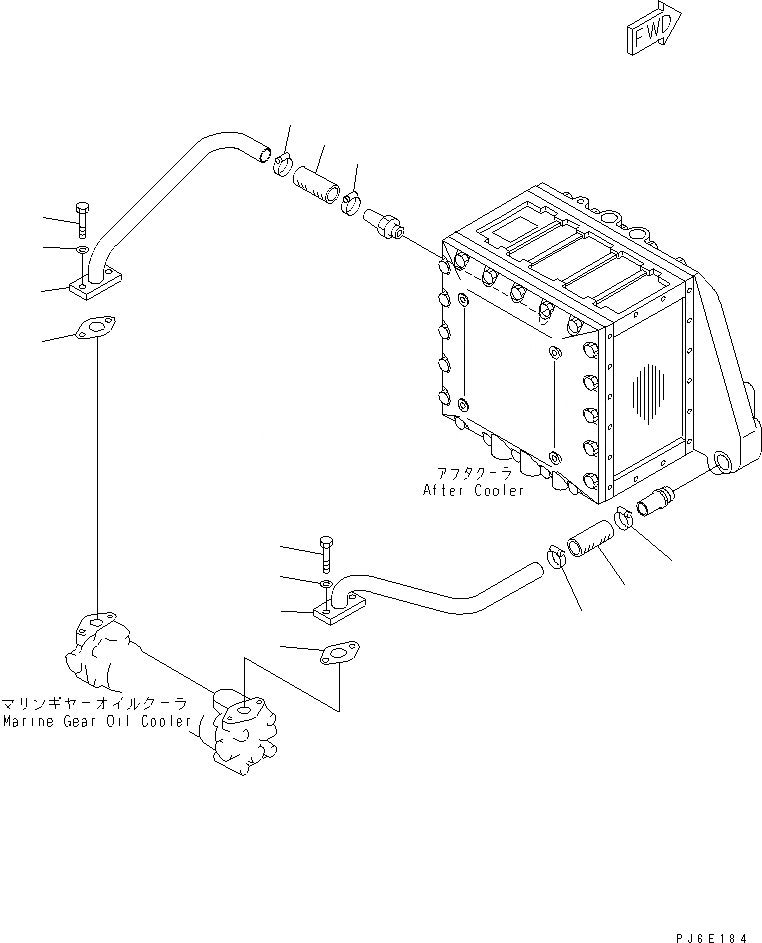 FWD

アフタクーラ
After Cooler

マリンギヤーオイルクーラ
Marine Gear Oil Cooler

PJ6E184