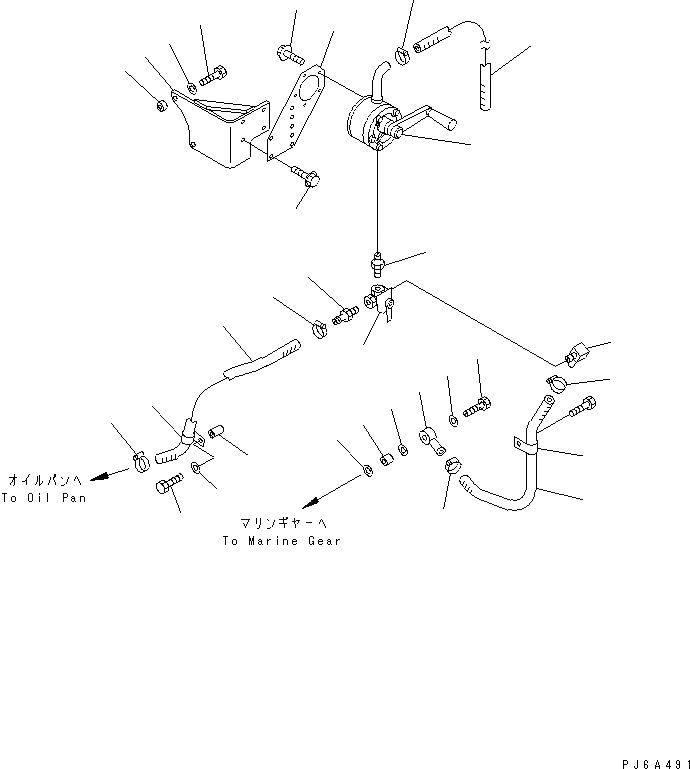 オイルパンへ
To Oil Pan

マリンギヤーへ
To Marine Gear

PJ6A491