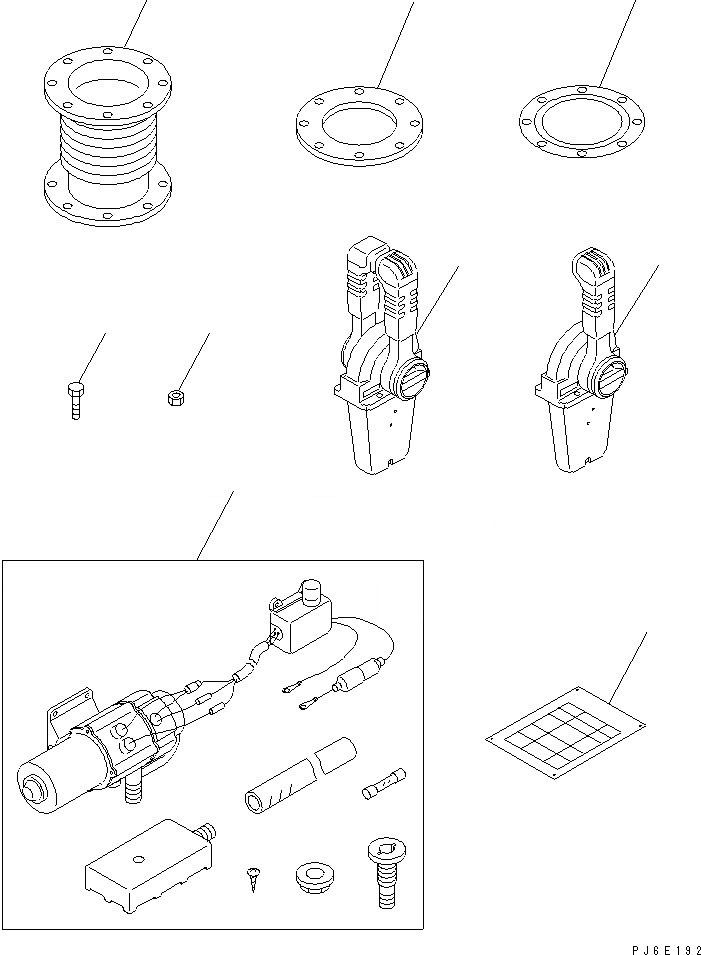 PJ6E192