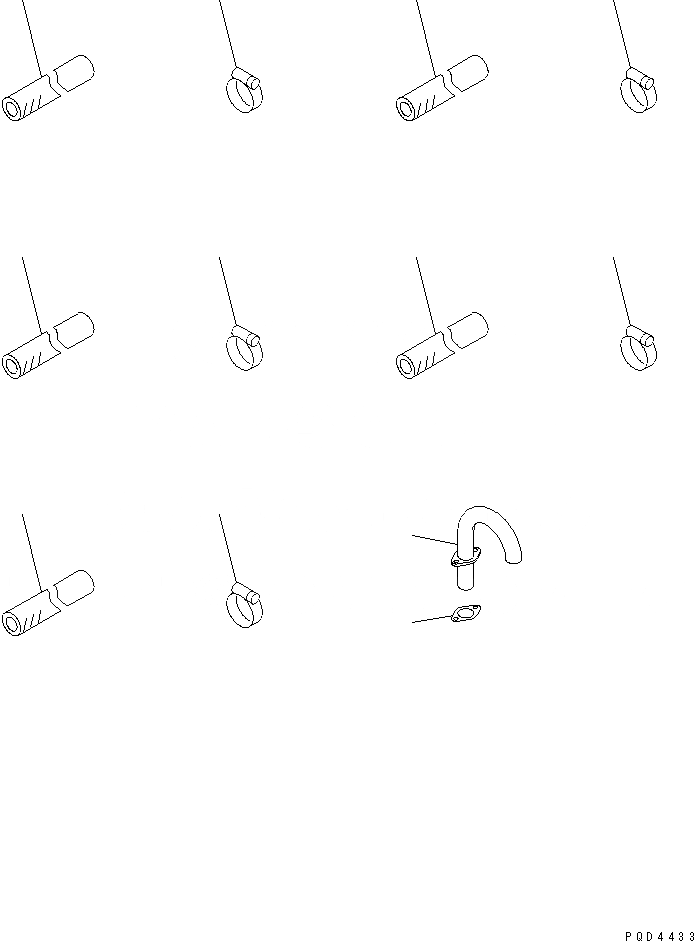 PQD4433