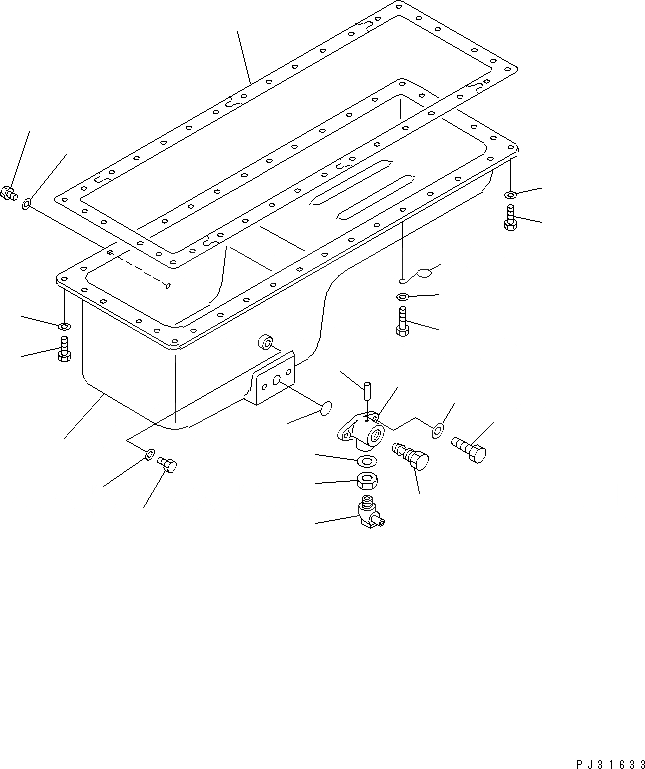 PJ31633