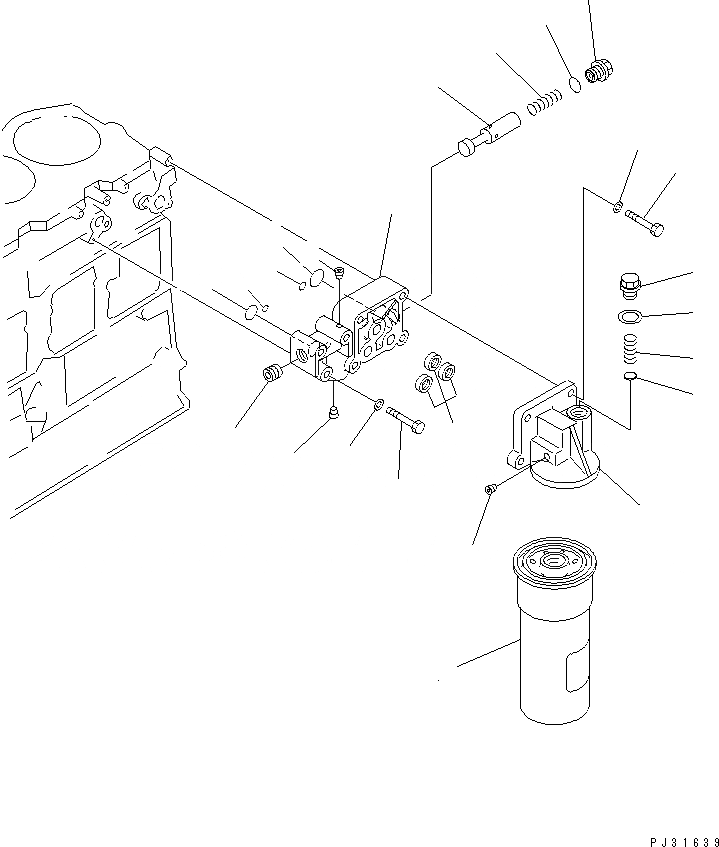 PJ31639