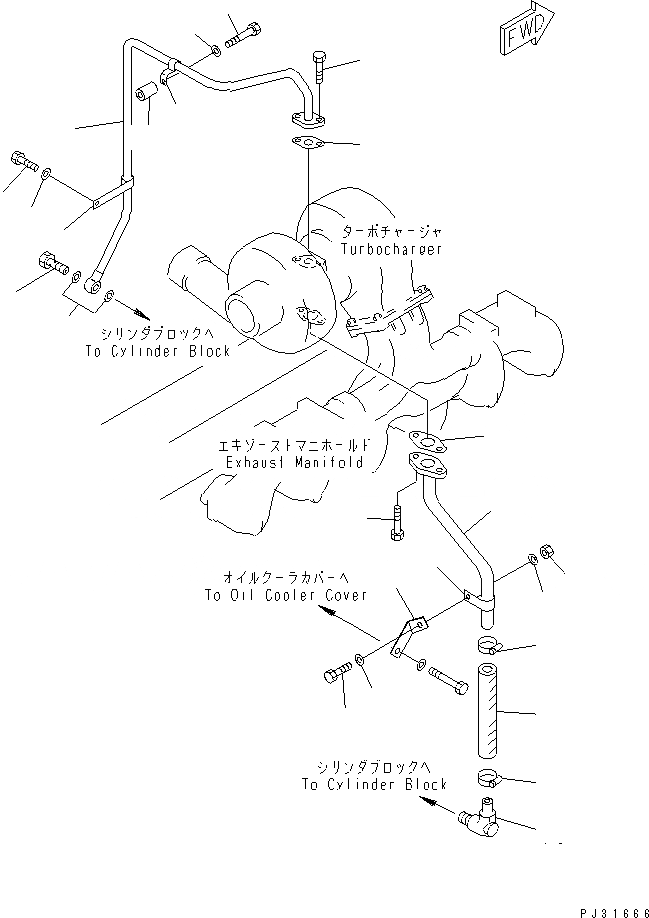 FWD

ターボチャージャ
Turbocharger

シリンダブロックへ
To Cylinder Block

エキゾーストマニホールド
Exhaust Manifold

オイルクーラカバーへ
To Oil Cooler Cover

シリンダブロックへ
To Cylinder Block

PJ31666