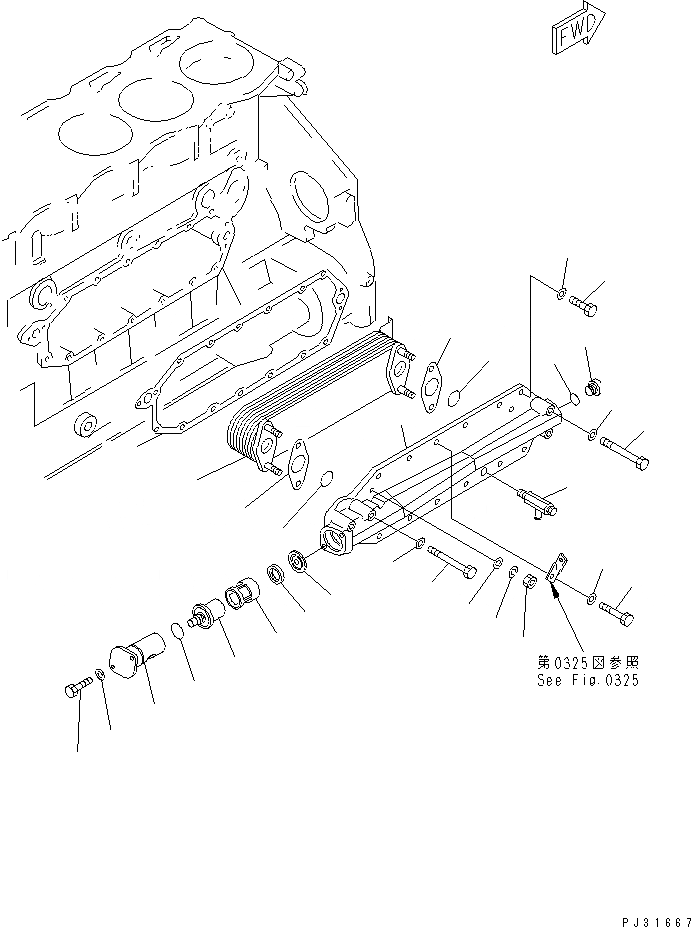 FWD

第0325図参照
See Fig.0325

PJ31667