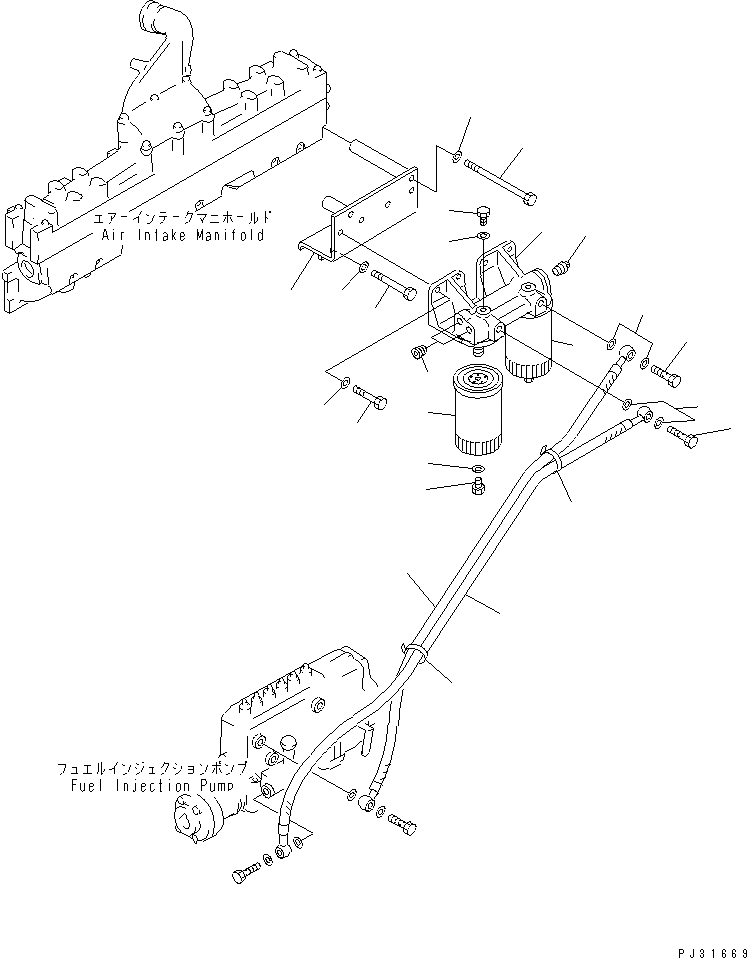 エアーインテークマニホールド
Air Intake Manifold

フュエルインジェクションポンプ
Fuel Injection Pump

PJ31669