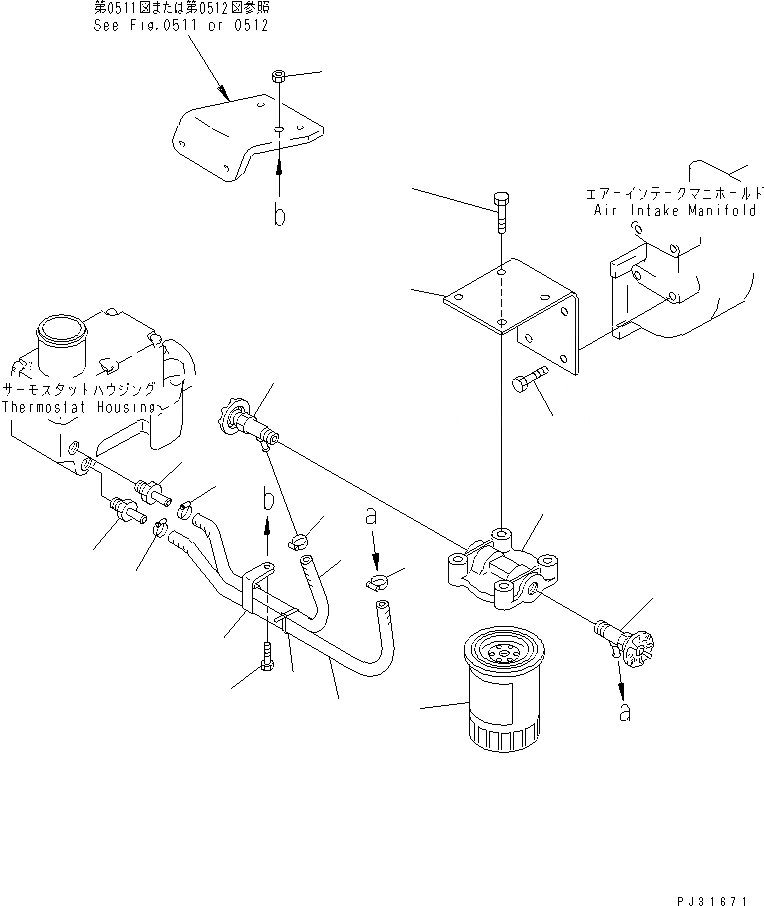 第0511図または第0512図参照
See Fig.0511 or 0512

b

エアーインテークマニホールド
Air Intake Manifold

サーモスタットハウジング
Thermostat Housing

b

a

a

PJ31671