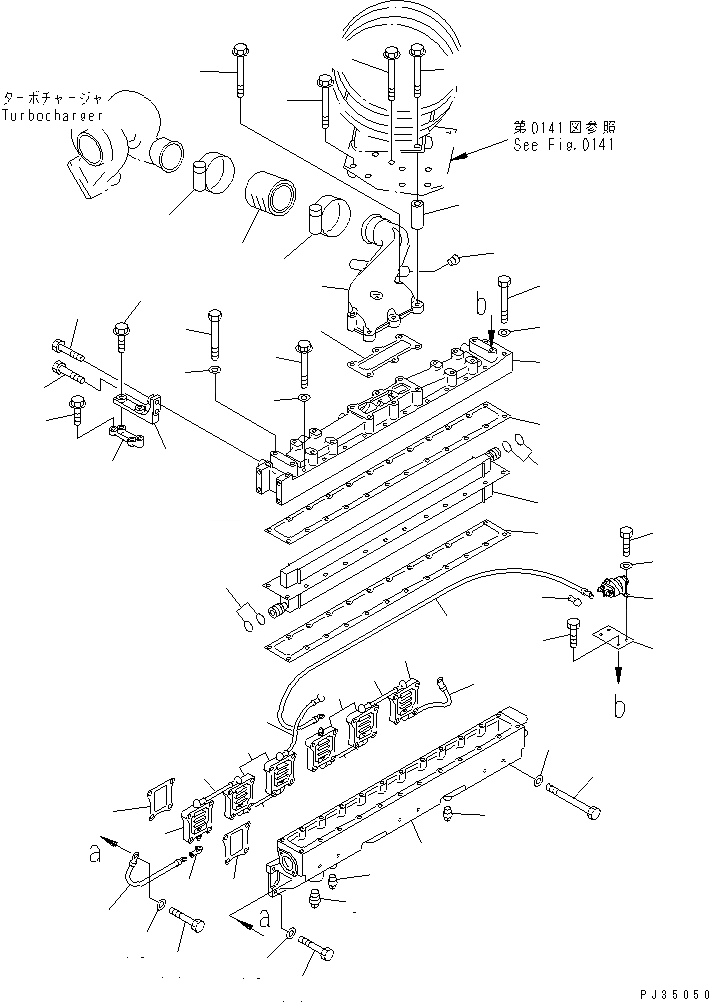 ターボチャージャ
Turbocharger

第0141図参照
See Fig.0141

b

b

a

a

PJ35050