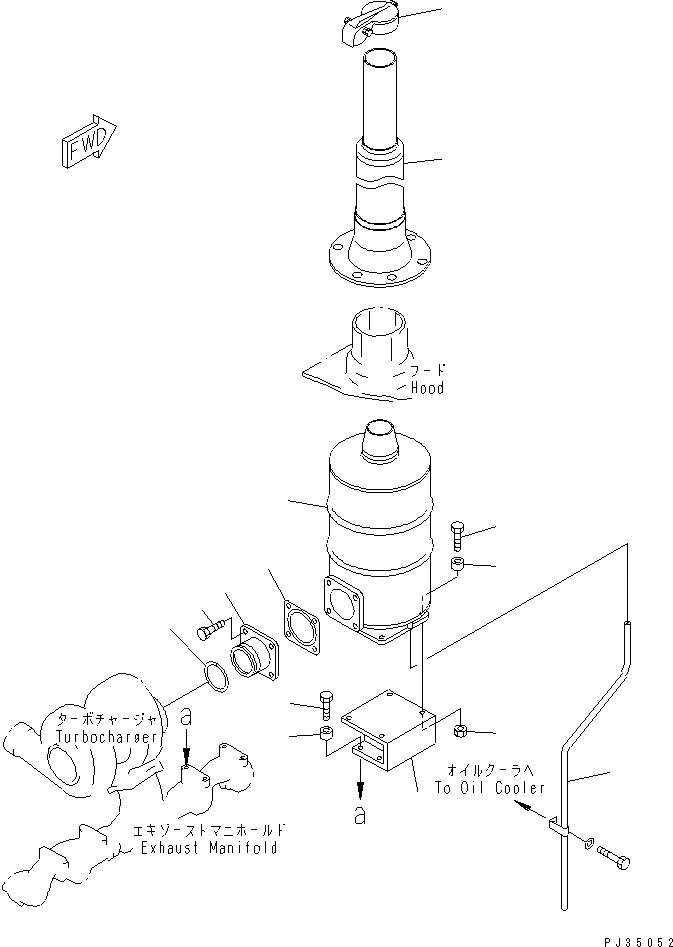 FWD

フード
Hood

ターボチャージャ
Turbocharger

a

エキゾーストマニホールド
Exhaust Manifold

a

オイルクーラへ
To Oil Cooler

PJ35052