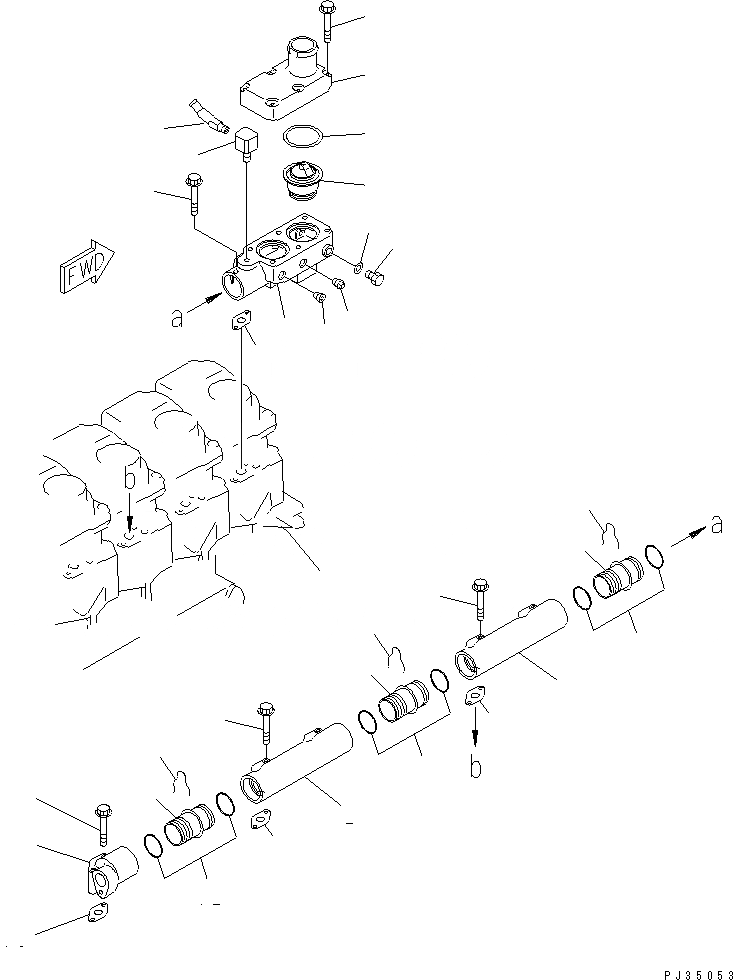 FWD
a
b
a
b
PJ35053