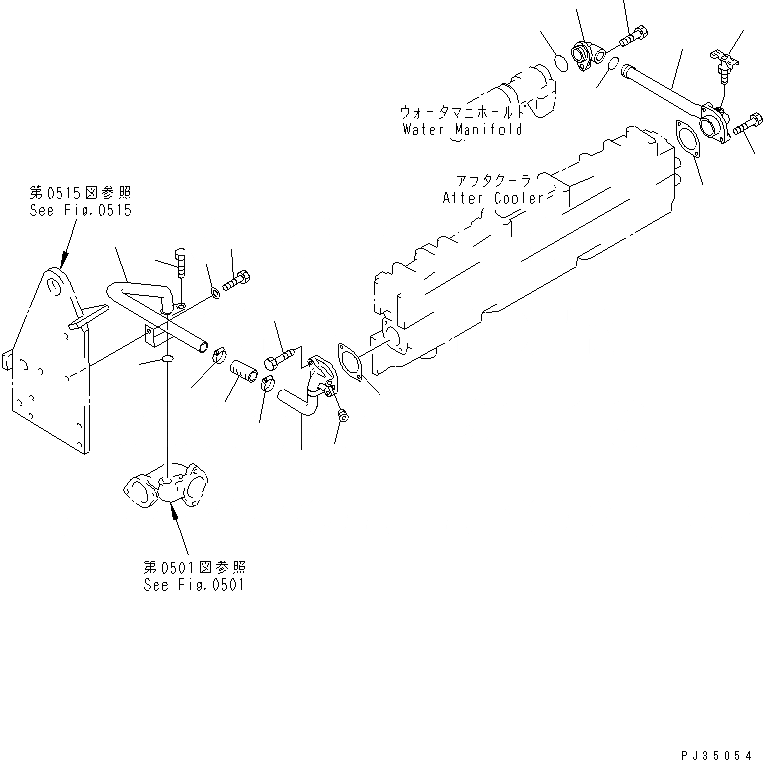 ウォータマニホールド
Water Manifold

アフタクーラ
After Cooler

第0515図参照
See Fig.0515

第0501図参照
See Fig.0501

PJ35054