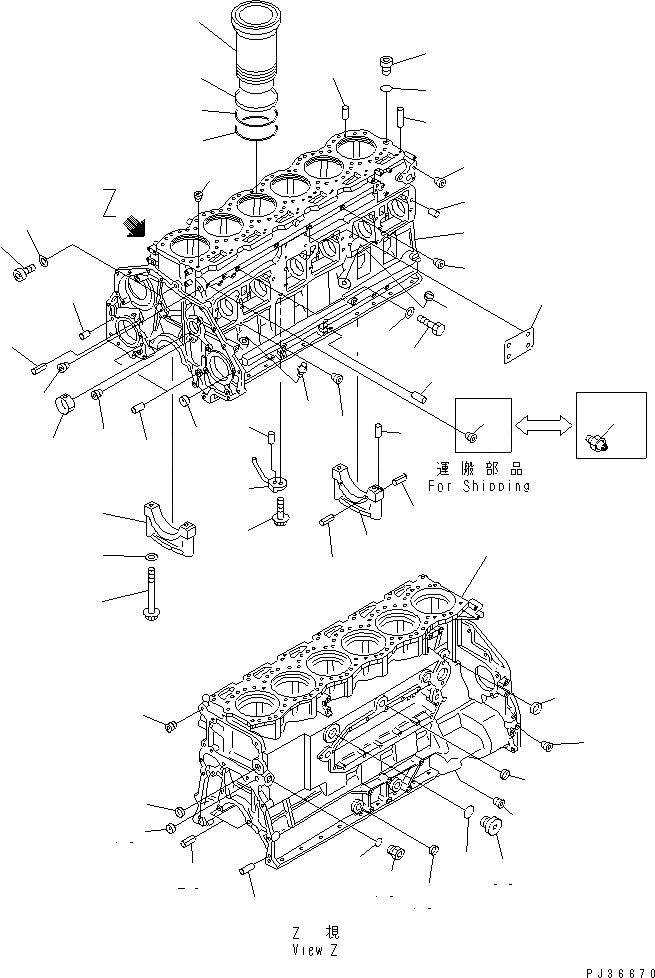 Z

運搬部品
For Shipping

Z 視
View Z

PJ36670