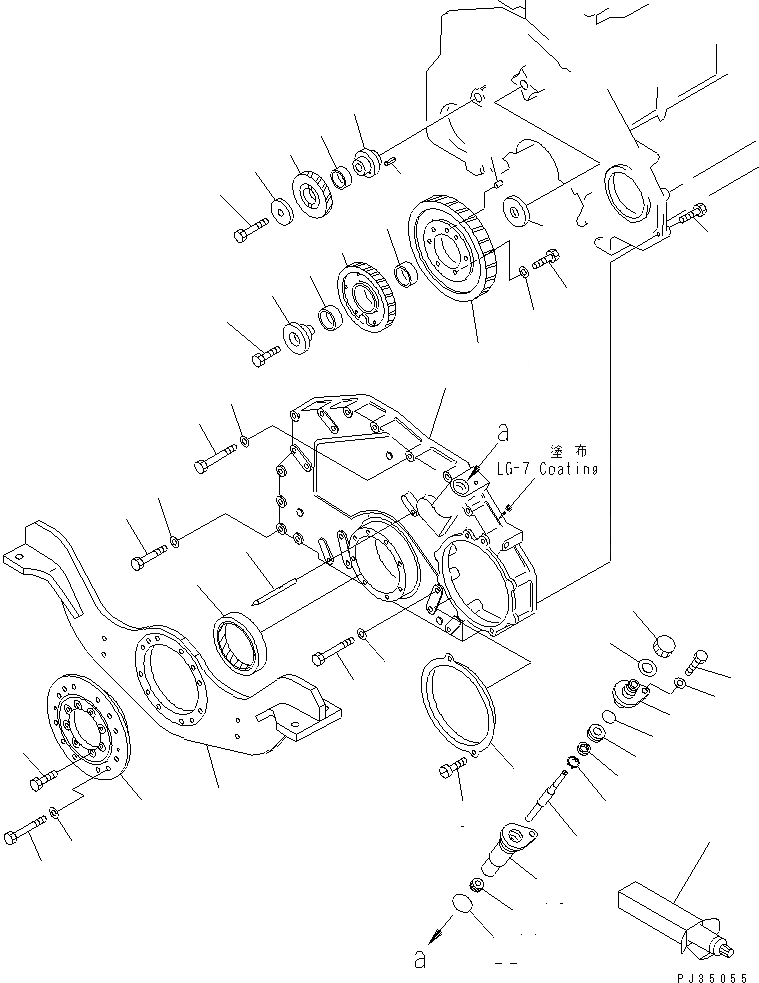 a
塗布
LG-7 Coating
a
PJ35055