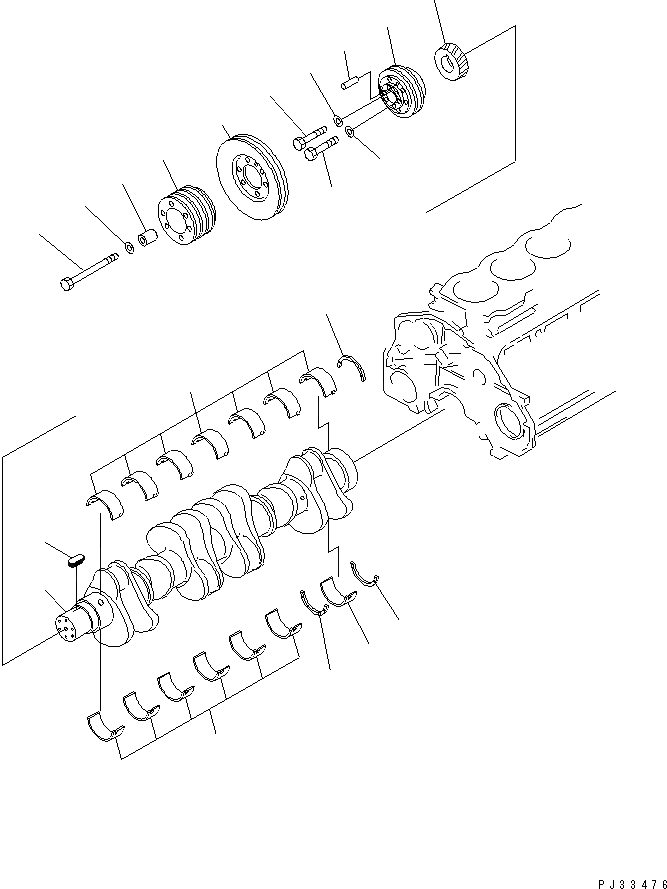 PJ33476