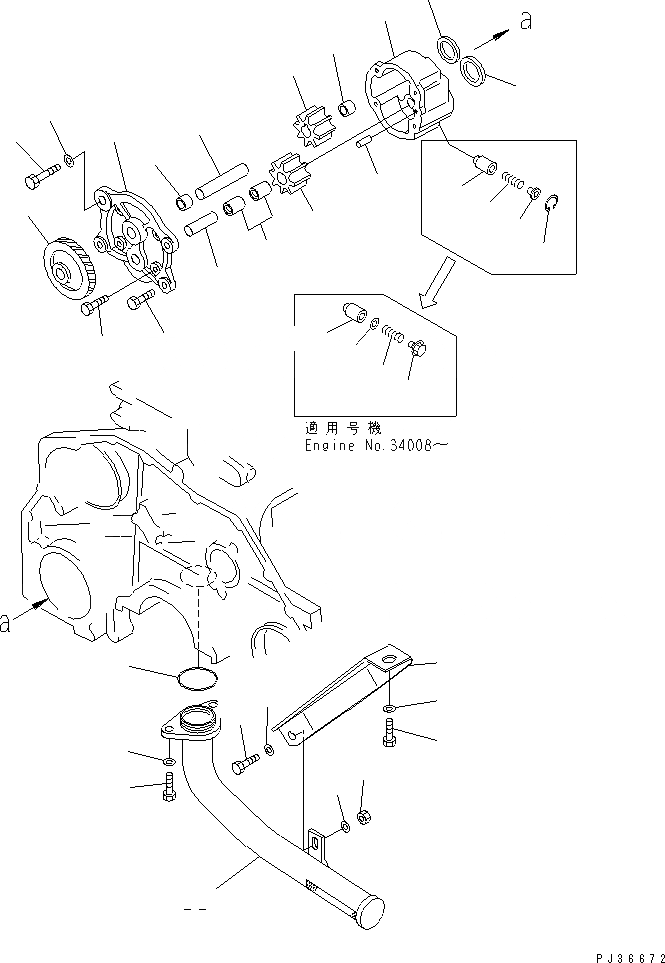 a

適用号機
Engine No.34008～

a

PJ36672