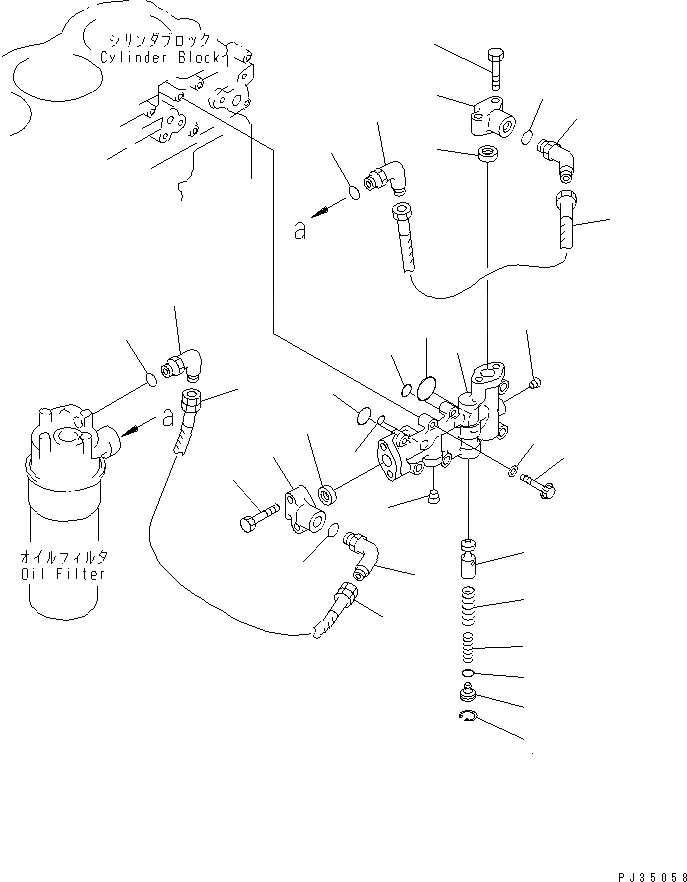 シリンダブロック
Cylinder Block

a

a

オイルフィルタ
Oil Filter

PJ35058