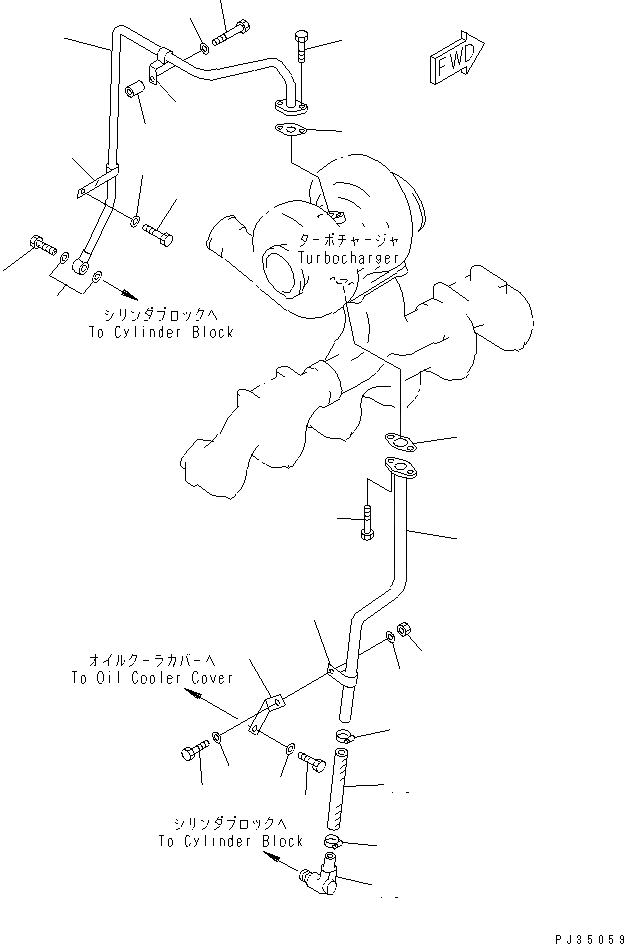 FWD

ターボチャージャ
Turbocharger

シリンダブロックへ
To Cylinder Block

オイルクーラカバーへ
To Oil Cooler Cover

シリンダブロックへ
To Cylinder Block

PJ35059