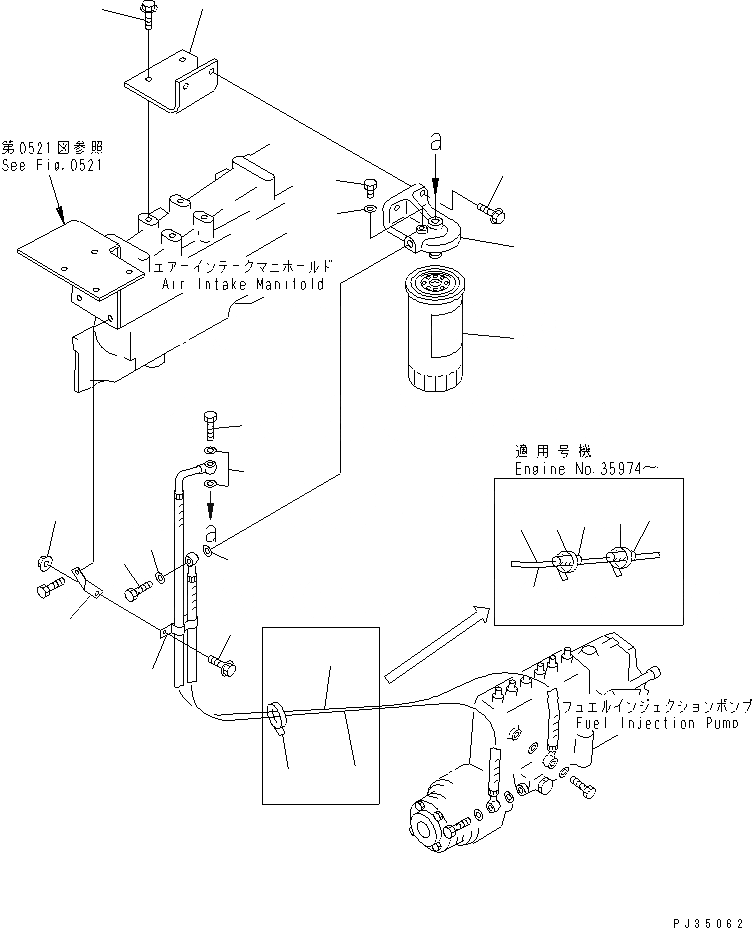 第0521図参照
See Fig.0521

a

エアーインテークマニホールド
Air Intake Manifold

適用号機
Engine No.35974～

a

フュエルインジェクションポンプ
Fuel Injection Pump

PJ35062